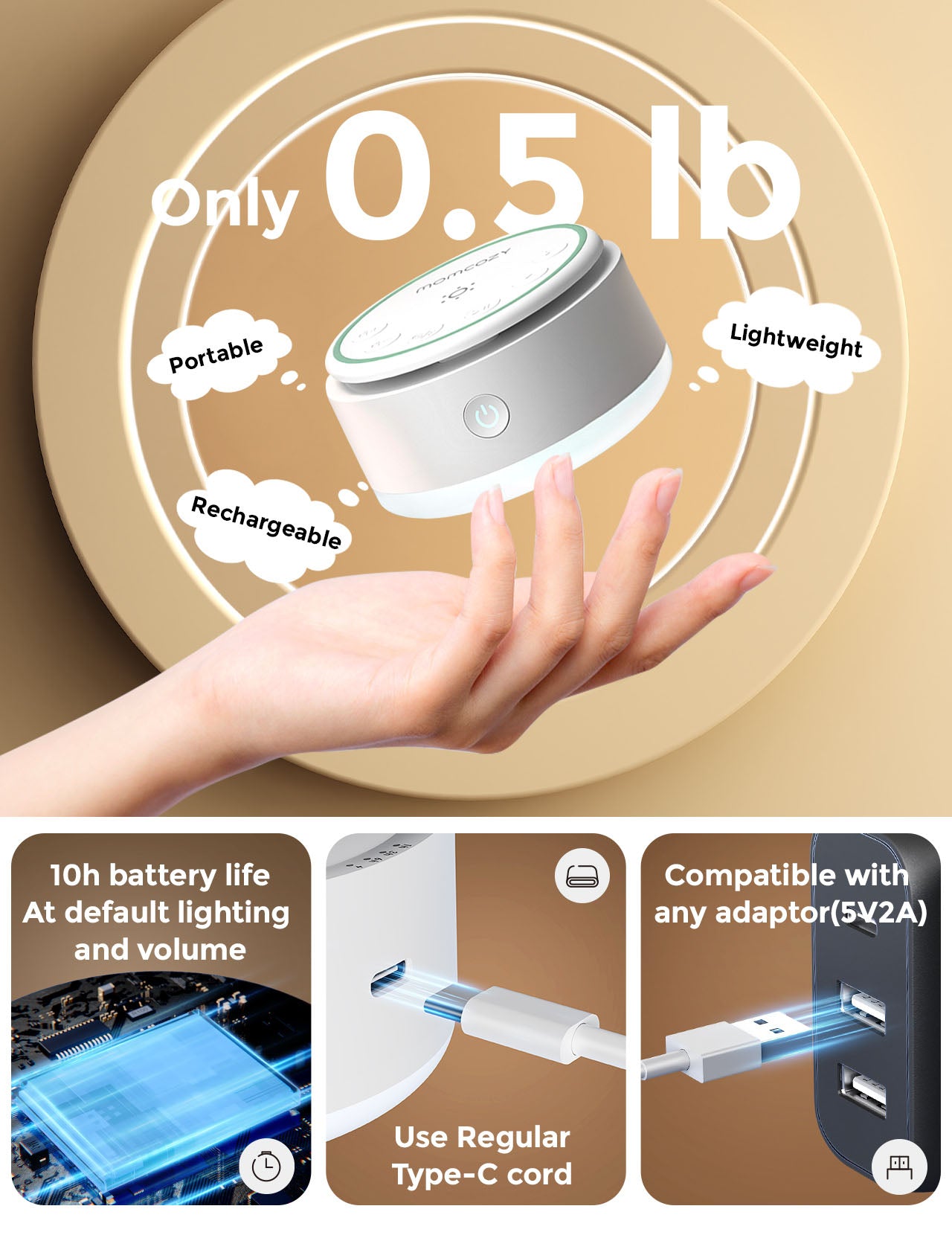 Only 0.5 lb

momcozy

Portable

Lightweight

Rechargeable

10h battery life
At default lighting and volume

Use Regular Type-C cord

Compatible with any adaptor(5V2A)