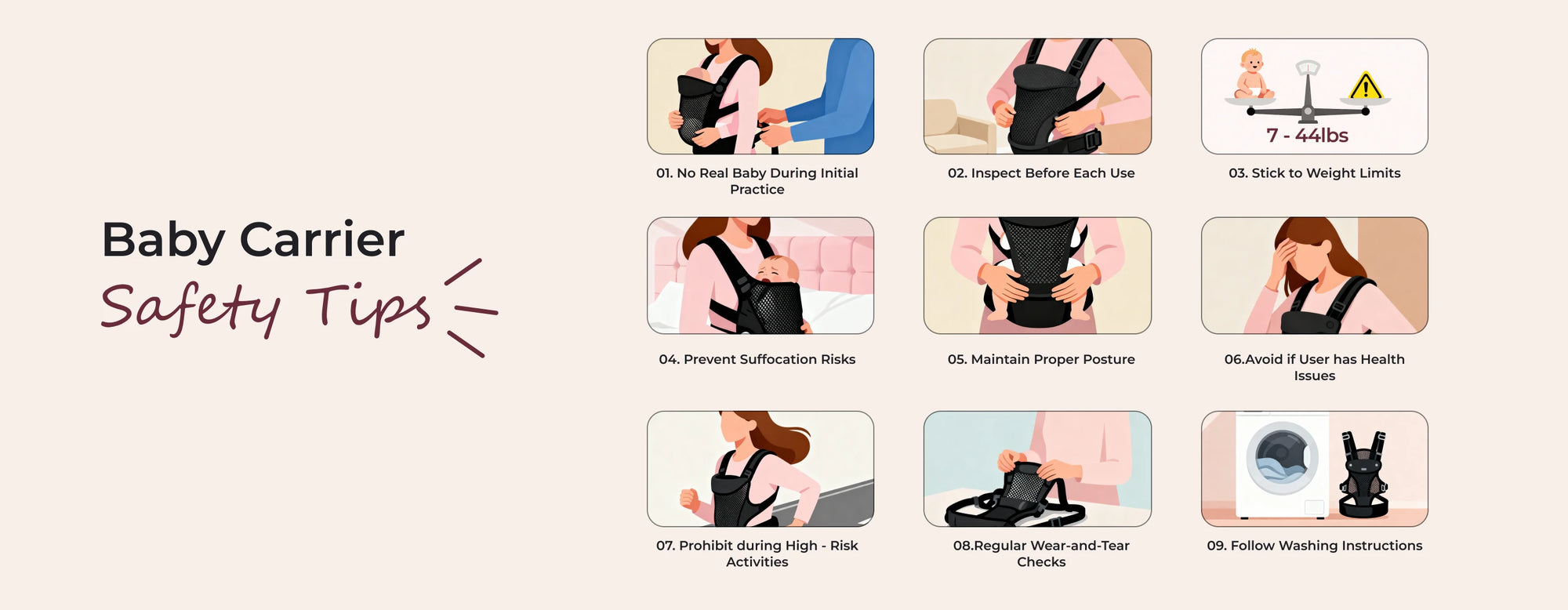 Baby Carrier
Safety Tips

01. No Real Baby During Initial Practice

02. Inspect Before Each Use

7 - 44lbs

03. Stick to Weight Limits

04. Prevent Suffocation Risks

05. Maintain Proper Posture

06.Avoid if User has Health Issues

07. Prohibit during High - Risk Activities

08.Regular Wear-and-Tear Checks

09. Follow Washing Instructions