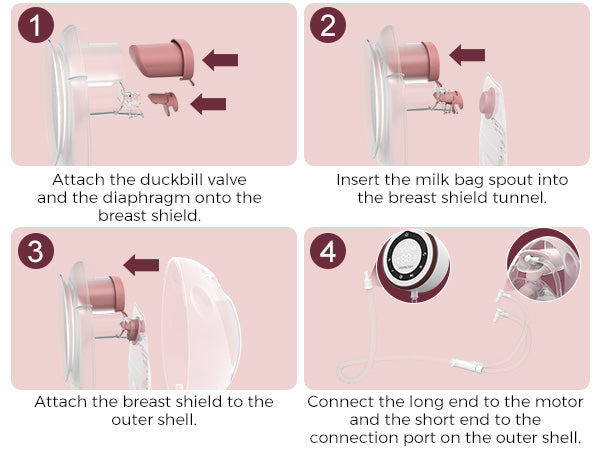 1

Attach the duckbill valve and the diaphragm onto the breast shield.

2

Insert the milk bag spout into the breast shield tunnel.

3

Attach the breast shield to the outer shell.

4

Connect the long end to the motor and the short end to the connection port on the outer shell.