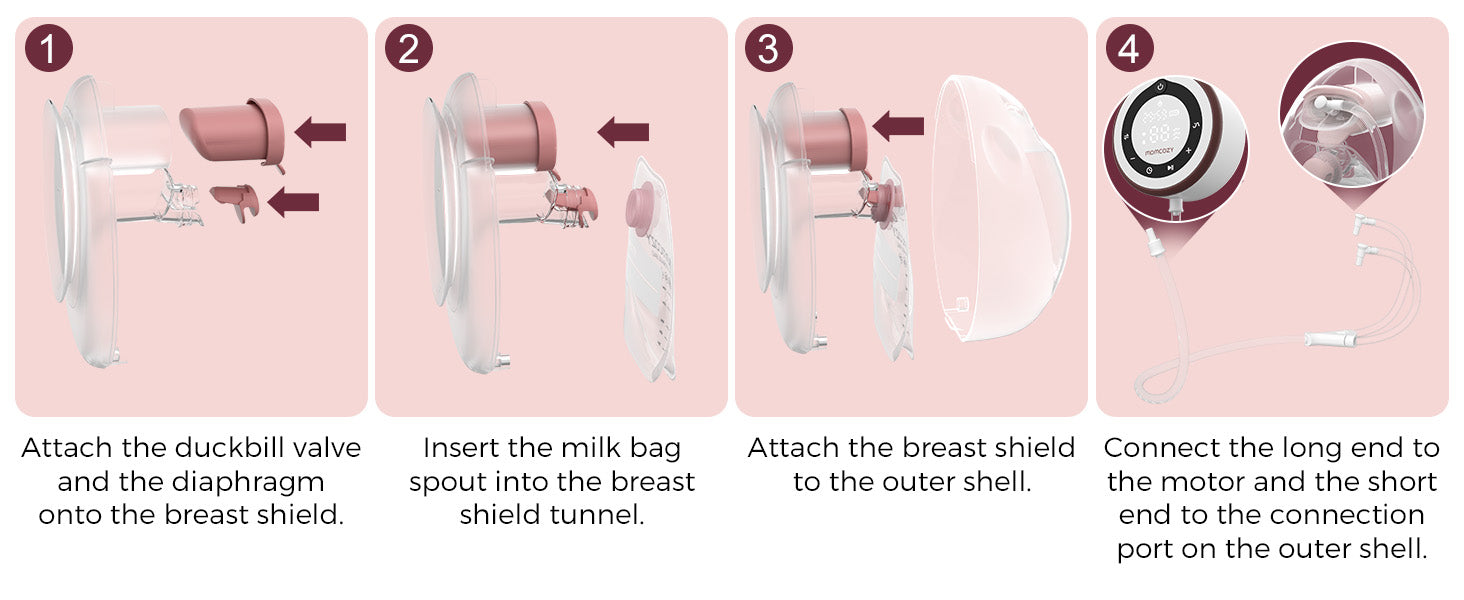 1

Attach the duckbill valve and the diaphragm onto the breast shield.

2

Insert the milk bag spout into the breast shield tunnel.

3

Attach the breast shield to the outer shell.

4

momcozy

Connect the long end to the motor and the short end to the connection port on the outer shell.